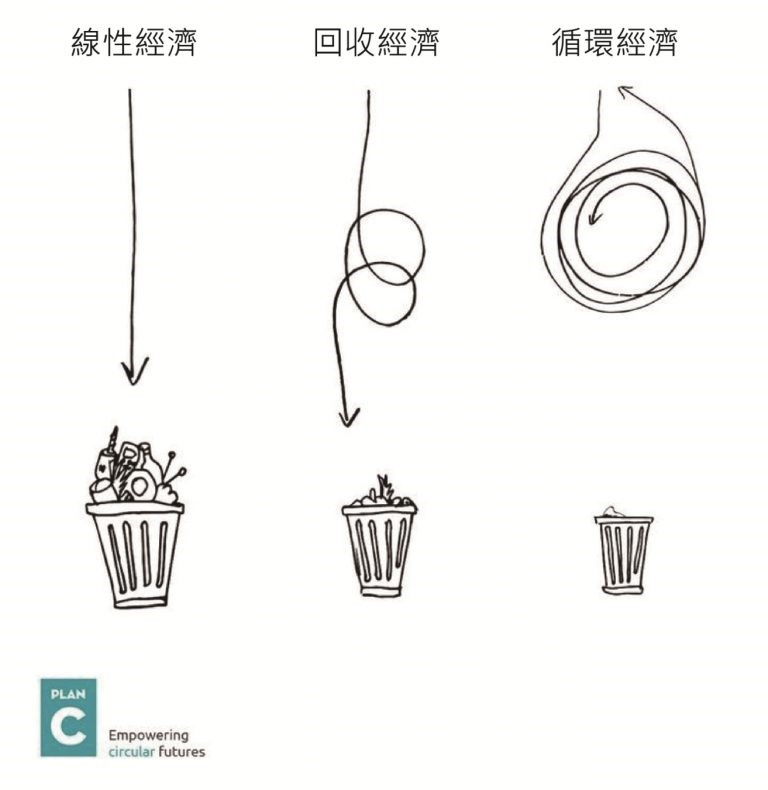 線性經濟

回收經濟

循環經濟

PLAN
C
Empowering circular futures